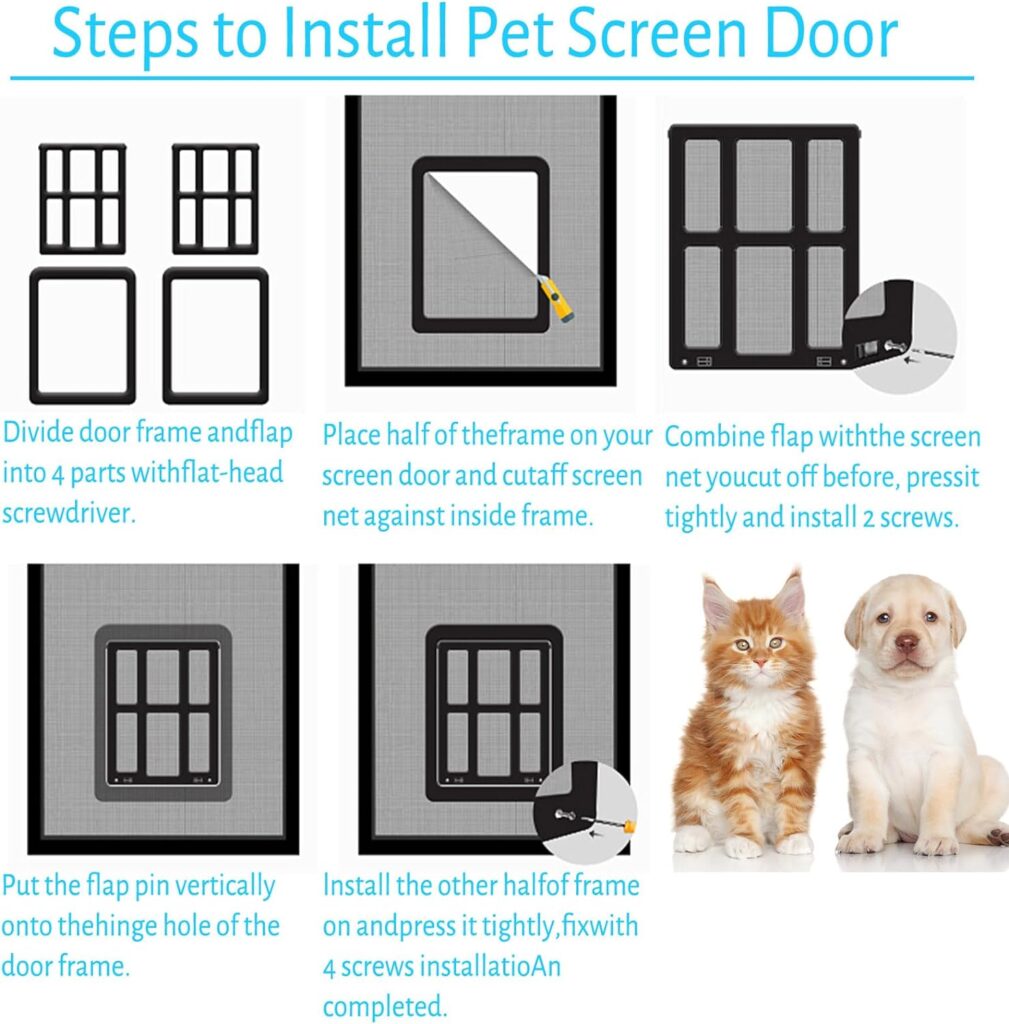 Steps to Install Pet Screen Door

Divide door frame andflap into 4 parts withflat-head screwdriver.

Place half of theframe on your screen door and cutaff screen net against inside frame.

Combine flap withthe screen net youcut off before, pressit tightly and install 2 screws.

Put the flap pin vertically onto thehinge hole of the door frame.

Install the other halfof frame on andpress it tightly,fixwith 4 screws installatioAn completed.